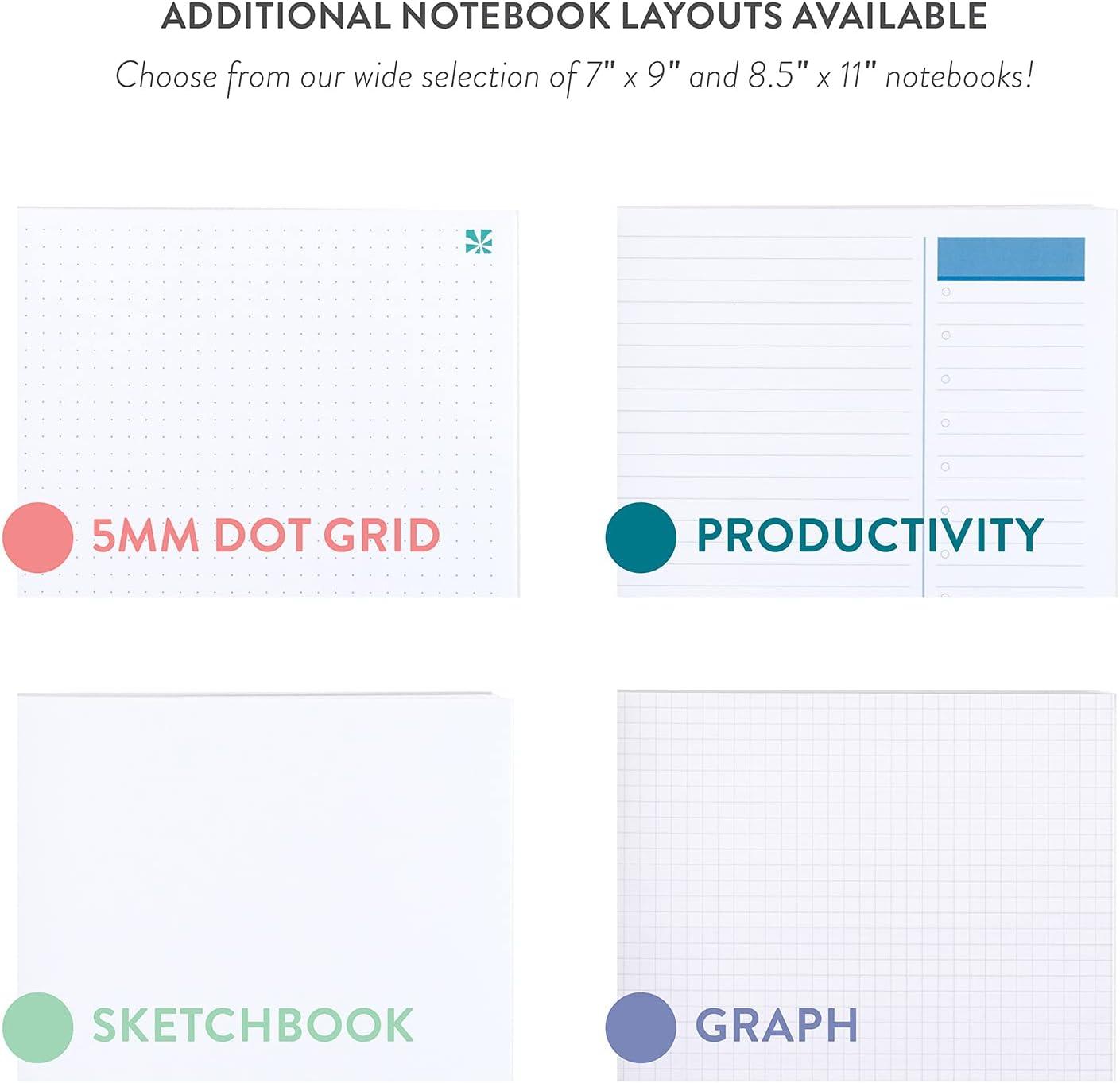 ADDITIONAL NOTEBOOK LAYOUTS AVAILABLE

Choose from our wide selection of 7" x 9" and 8.5" x 11" notebooks!

5MM DOT GRID

PRODUCTIVITY

SKETCHBOOK

GRAPH